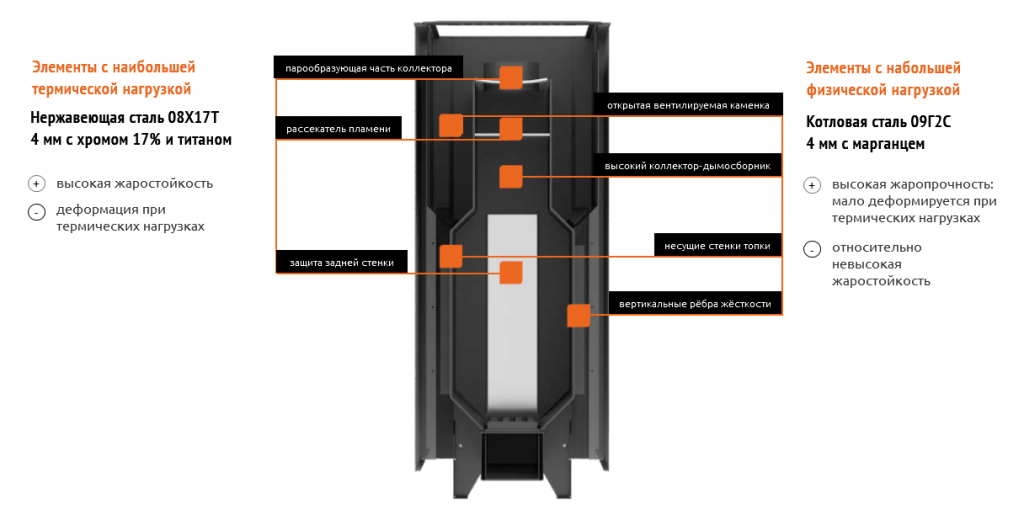 Элементы с наибольшей термической нагрузкой

Нержавеющая сталь 08Х17Т 4 мм с хромом 17% и титаном

+ высокая жаростойкость

- деформация при термических нагрузках

парообразующая часть коллектора

рассекатель пламени

защита задней стенки

открытая вентилируемая каменка

высокий коллектор-дымосборник

несущие стенки топки

вертикальные рёбра жёсткости

Элементы с набольшей физической нагрузкой

Котловая сталь 09Г2С 4 мм с марганцем

+ высокая жаропрочность: мало деформируется при термических нагрузках

- относительно невысокая жаростойкость